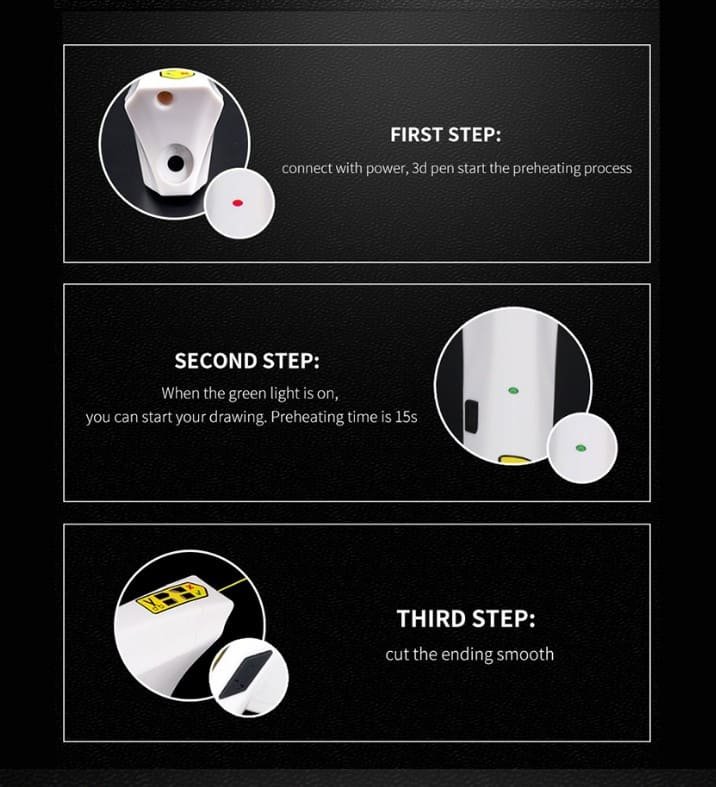 FIRST STEP:

connect with power, 3d pen start the preheating process

SECOND STEP:

When the green light is on, you can start your drawing. Preheating time is 15s

THIRD STEP:

cut the ending smooth